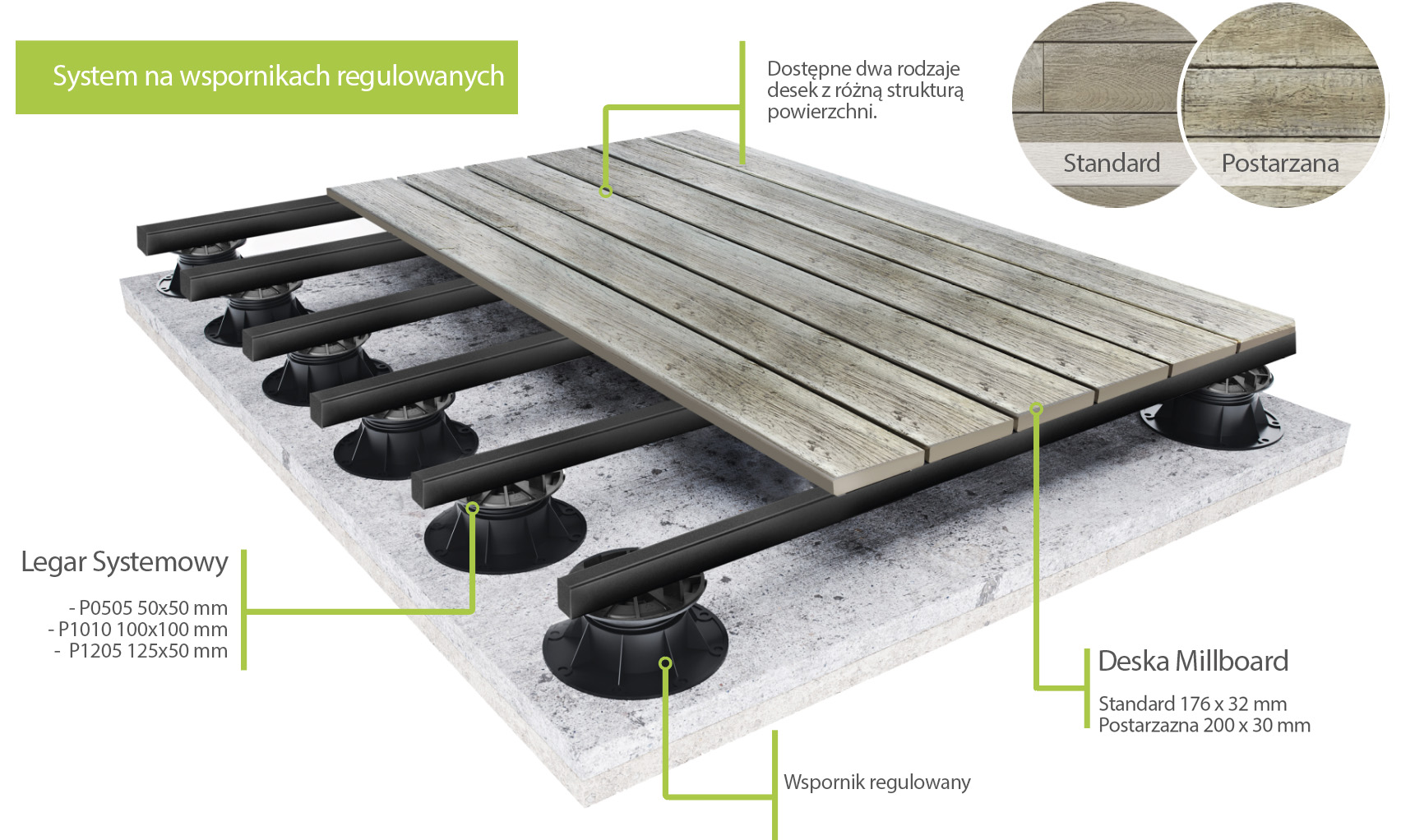 System na wspornikach regulowanych

Dostępne dwa rodzaje desek z różną strukturą powierzchni.

Standard

Postarzana

Legar Systemowy

- P0505 50x50 mm
- P1010 100x100 mm
- P1205 125x50 mm

Deska Millboard

Standard 176 x 32 mm
Postarzazna 200 x 30 mm

Wspornik regulowany