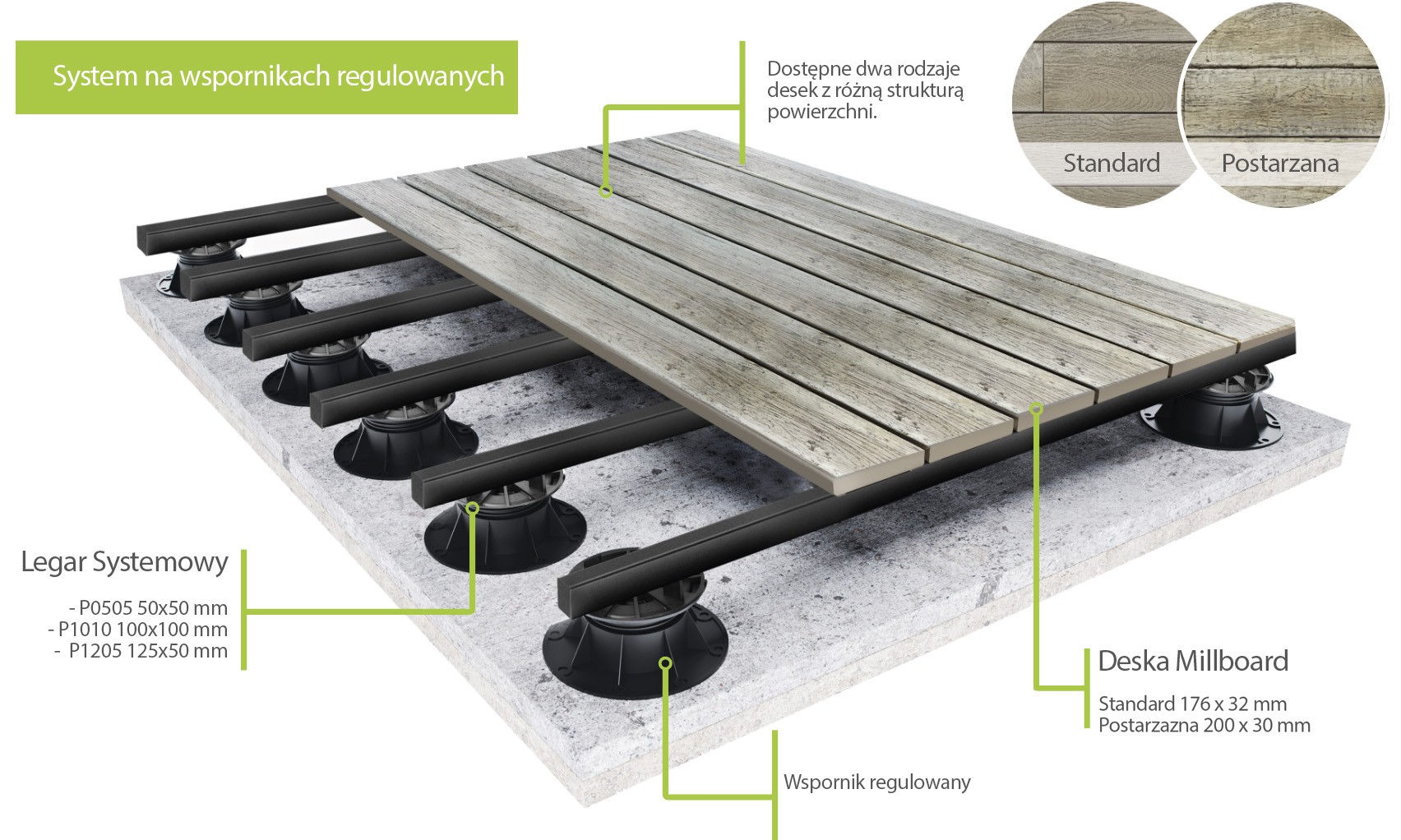 System na wspornikach regulowanych

Dostępne dwa rodzaje desek z różną strukturą powierzchni.

Standard

Postarzana

Legar Systemowy

- P0505 50x50 mm
- P1010 100x100 mm
- P1205 125x50 mm

Deska Millboard

Standard 176 x 32 mm
Postarzazna 200 x 30 mm

Wspornik regulowany